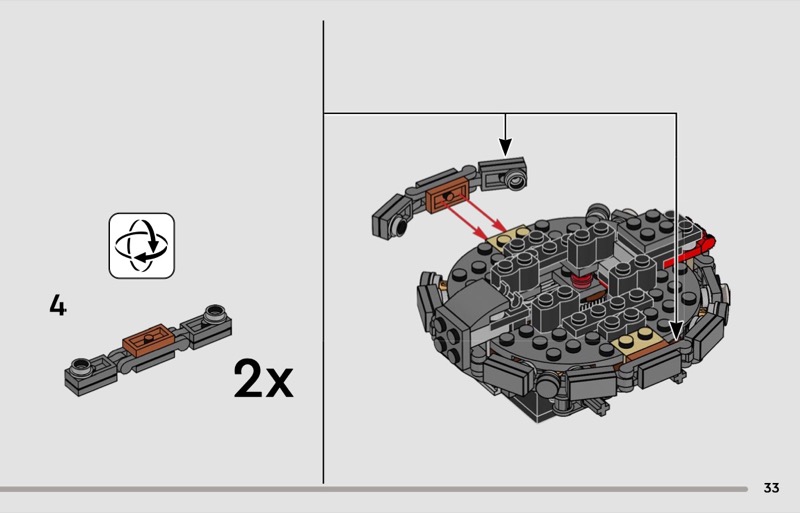 4

2x

33