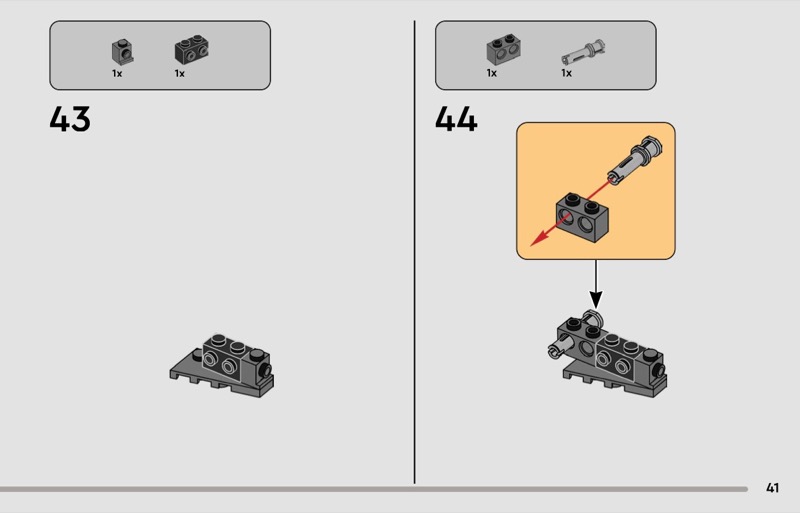 1x 1x

43

1x 1x

44

41