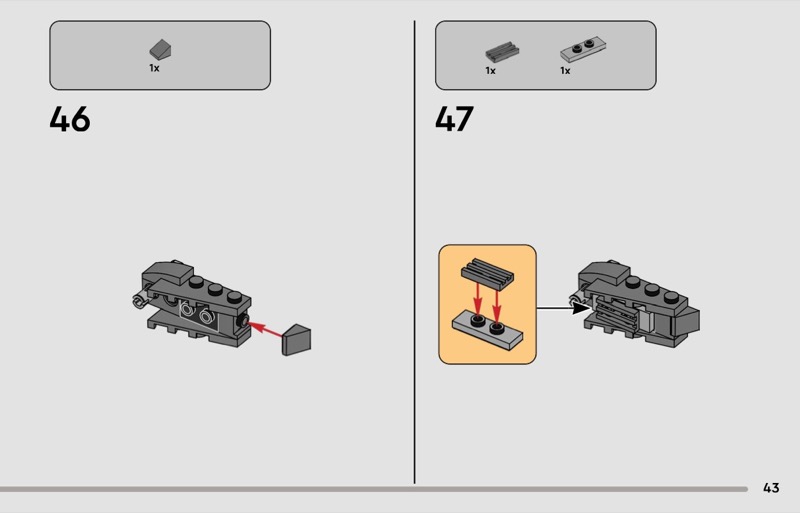 1x

46

1x 1x

47

43