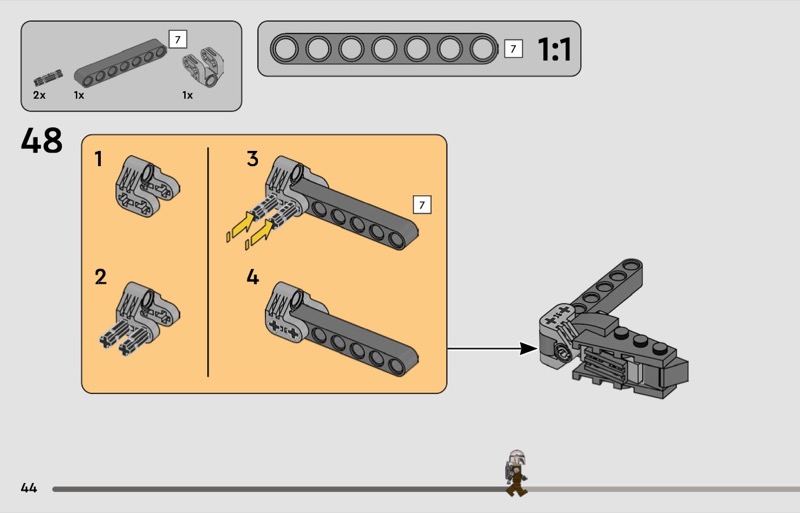 7
2x 1x 1x

7 1:1

48

1

2

3

7

4

44