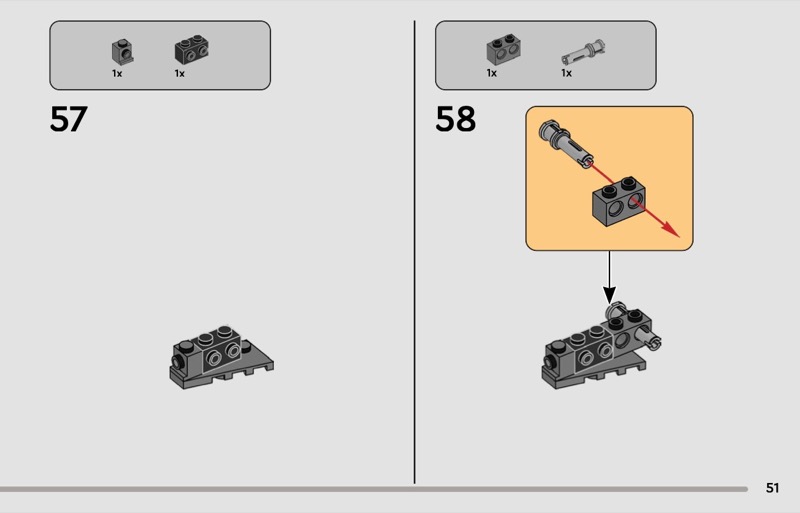 1x 1x

57

1x 1x

58

51