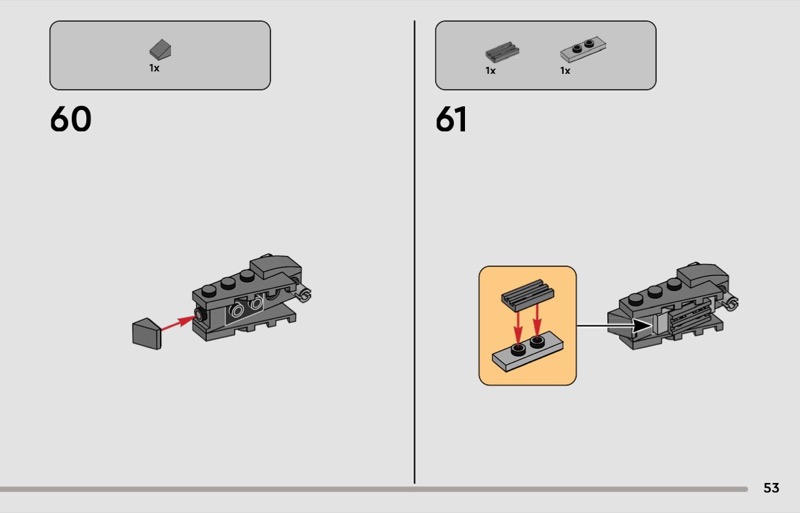 1x

60

1x

1x

61

53