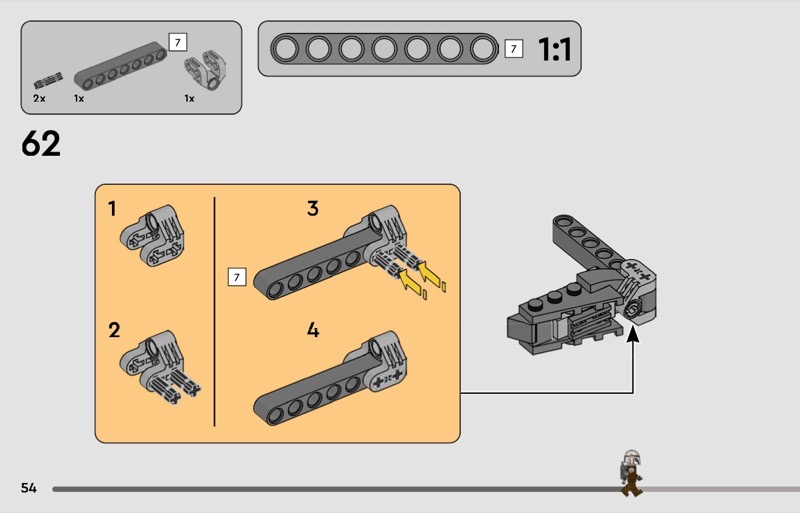 7

2x 1x 1x

7 1:1

62

1

2

3

7

4

54