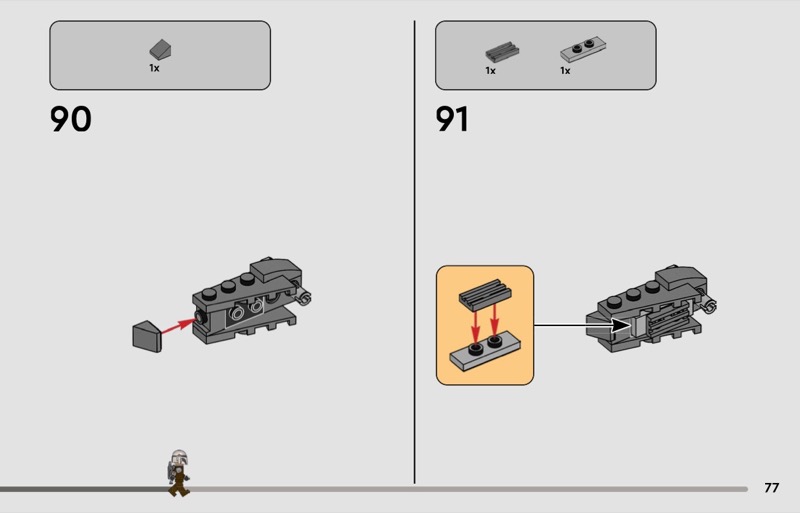 1x

90

1x 1x

91

77