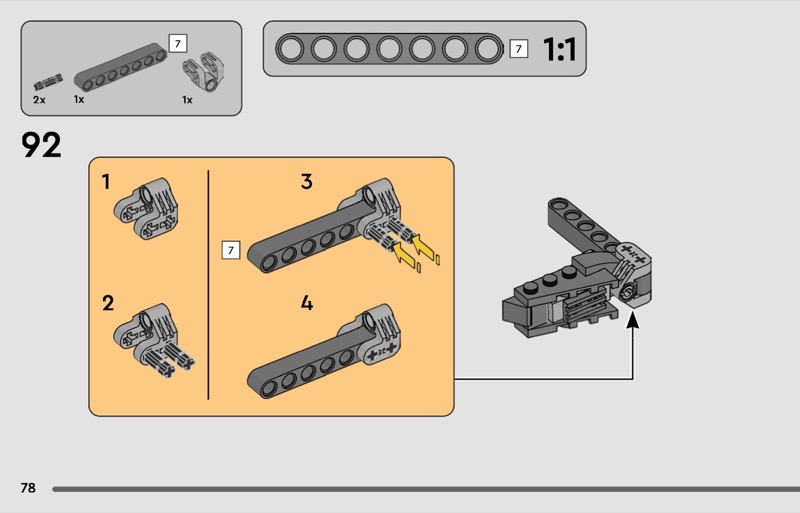 7

2x 1x 1x

7 1:1

92

1

2

3

7

4

78