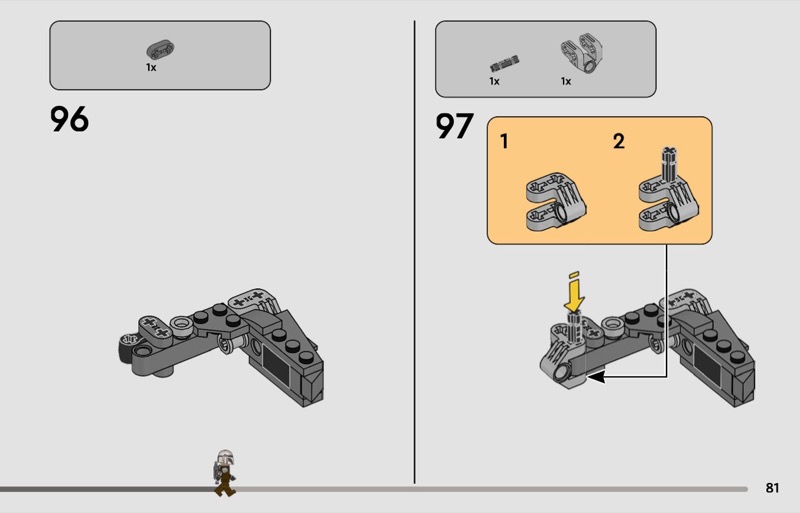 1x

96

1x 1x

97

1

2

81