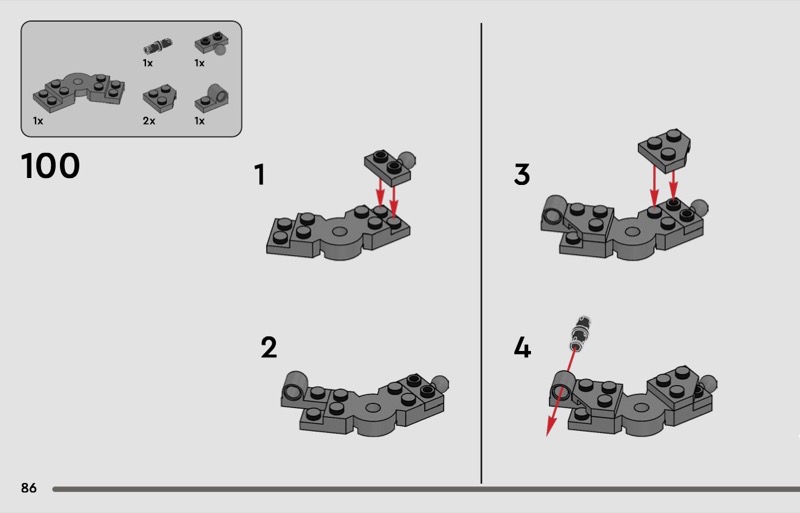 1x
1x
1x
2x
1x

100

1

2

3

4

86