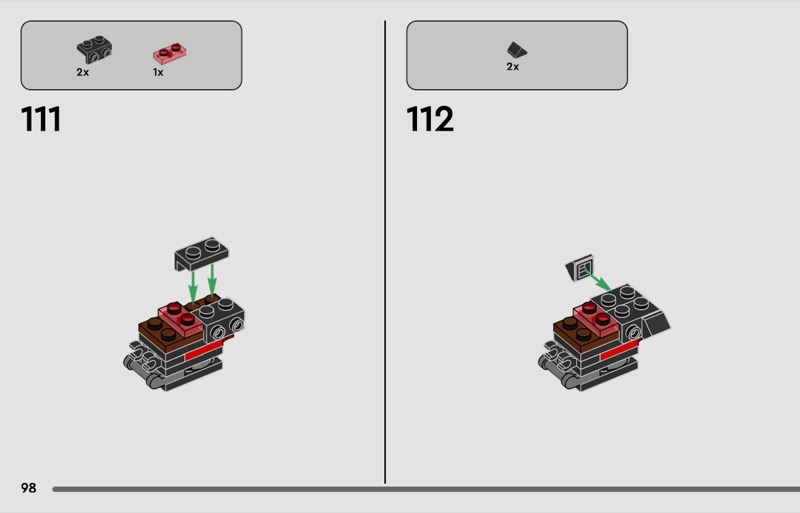 2x 1x

111

2x

112

98