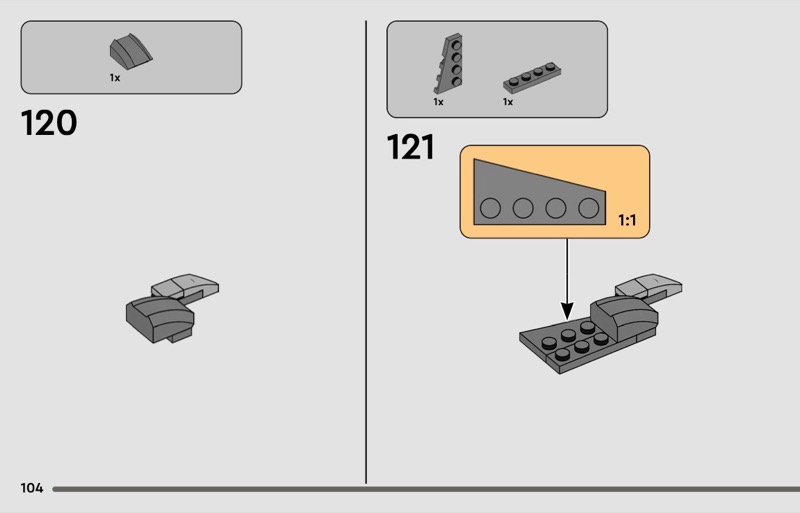 1x

120

1x

1x

121

1:1

104