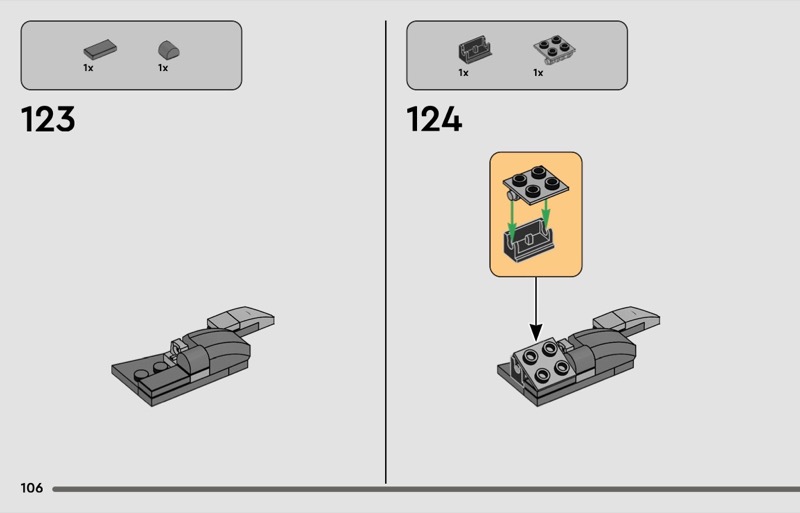 1x 1x

123

1x 1x

124

106