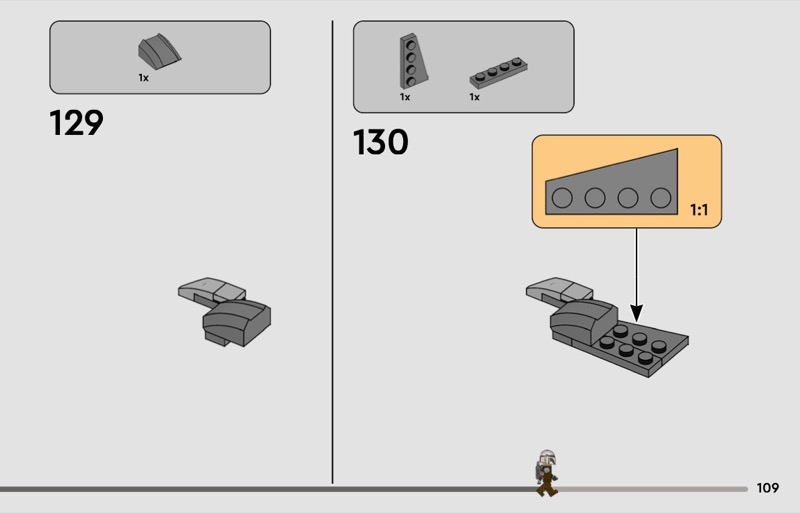 1x

129

1x 1x

130

1:1

109