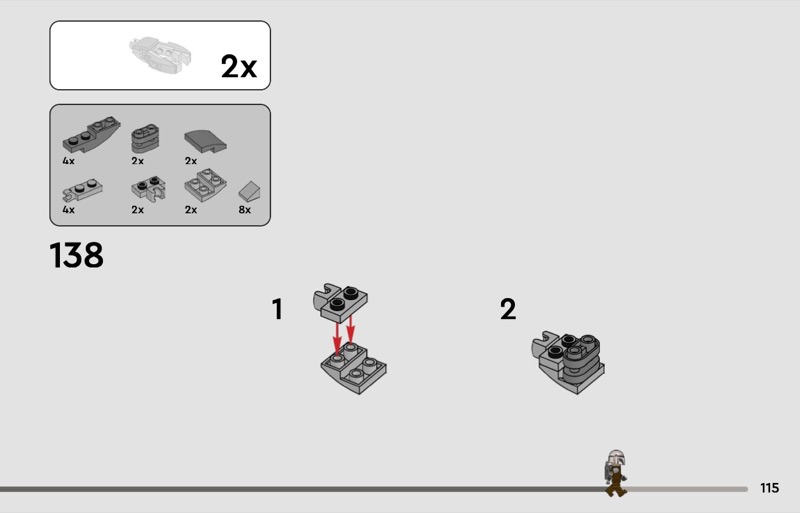 2x

4x
2x
2x
4x
2x
2x
8x

138

1

2

115