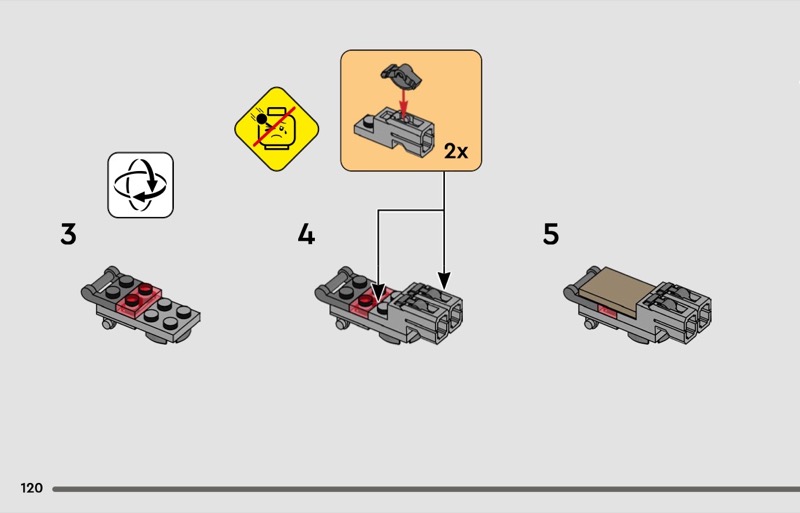 2x

3

4

5

120