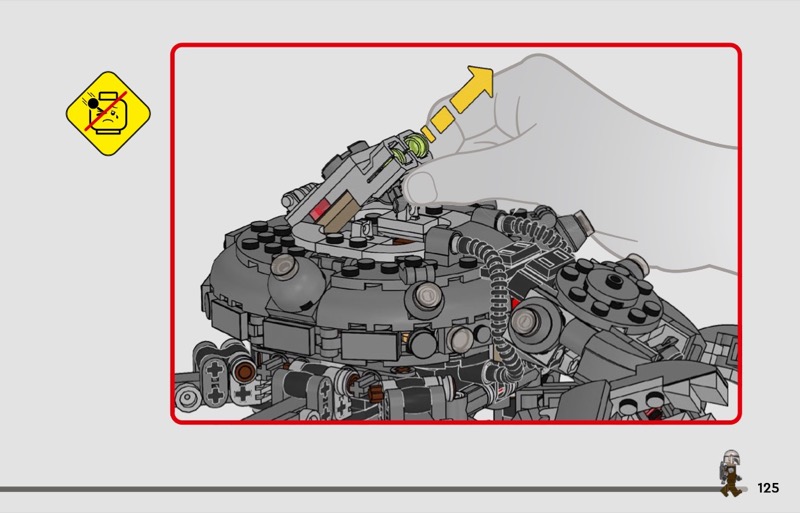 125