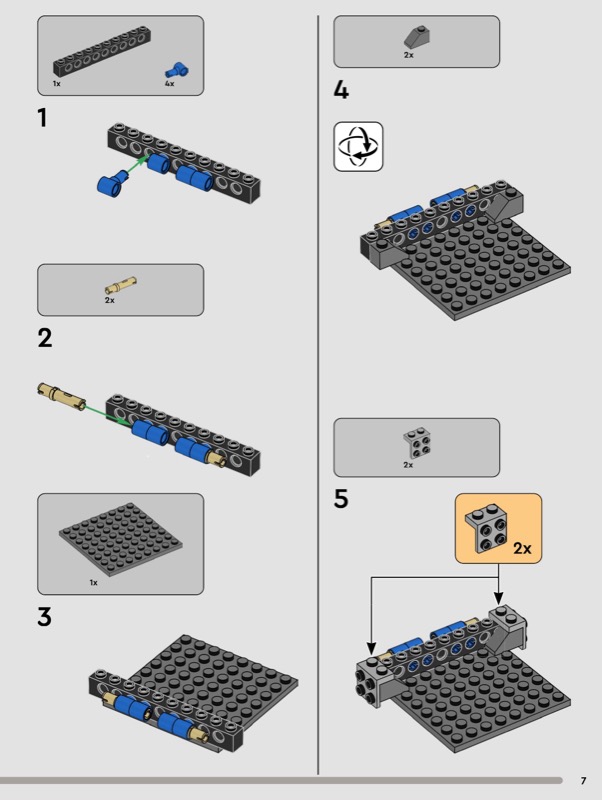 1x
4x

1

2x

2

1x

3

2x

4

2x

5

2x

7