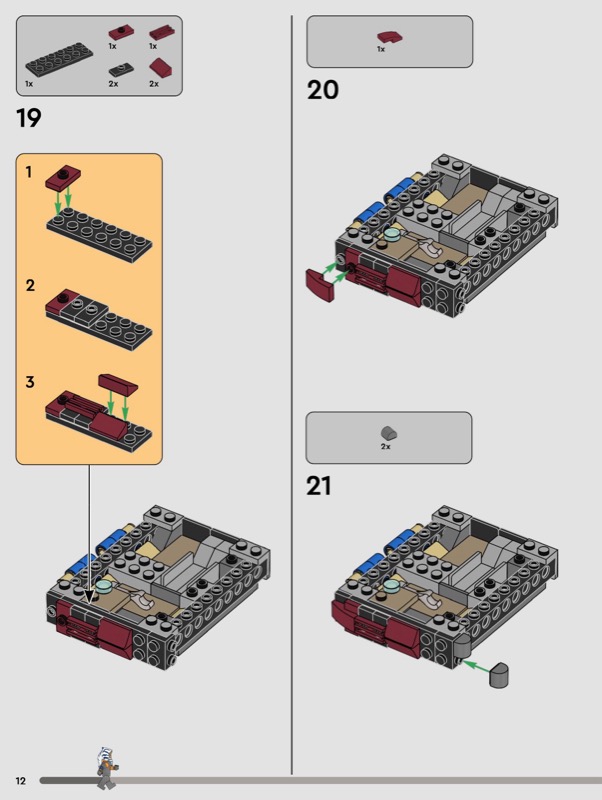 1x
1x
1x
2x
2x

19

1

2

3

1x

20

2x

21

12