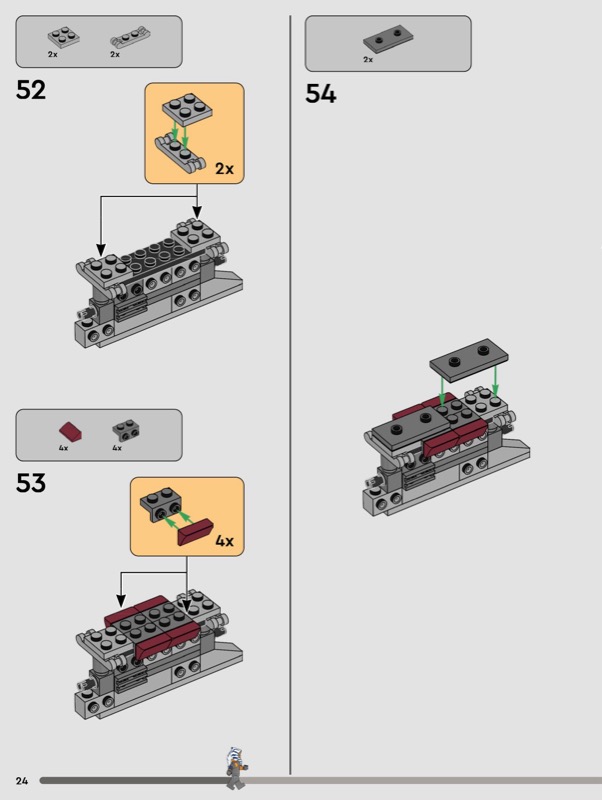 2x 2x

52

2x

4x 4x

53

4x

2x

54

24