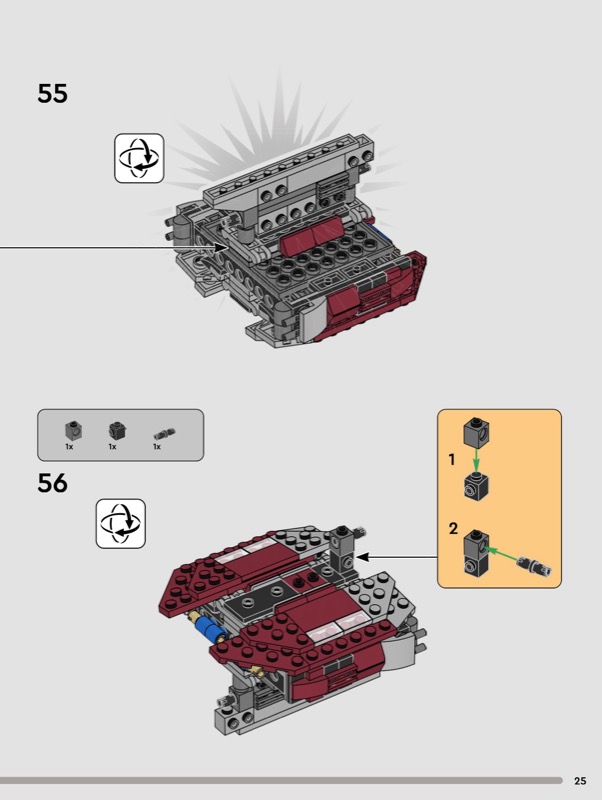 55

1x 1x 1x

56

1

2

25