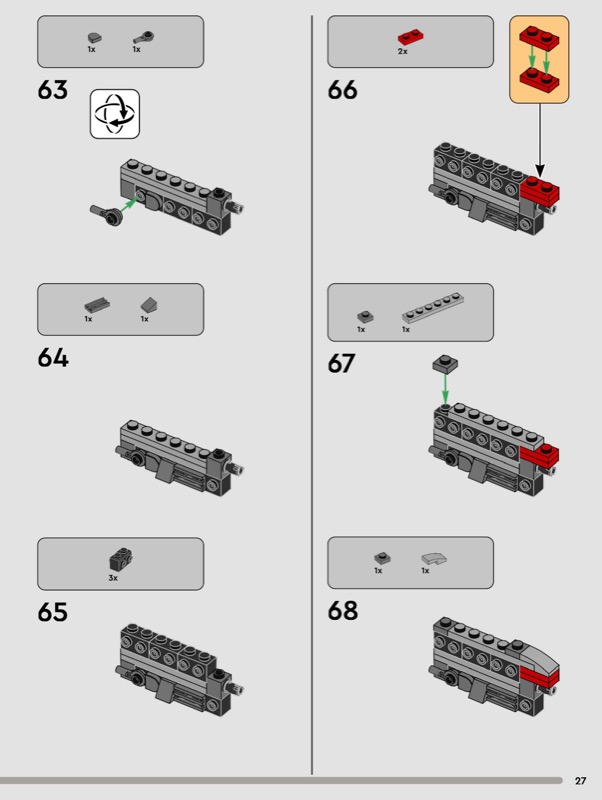 1x 1x

63

1x 1x

64

3x

65

2x

66

1x 1x

67

1x 1x

68

27