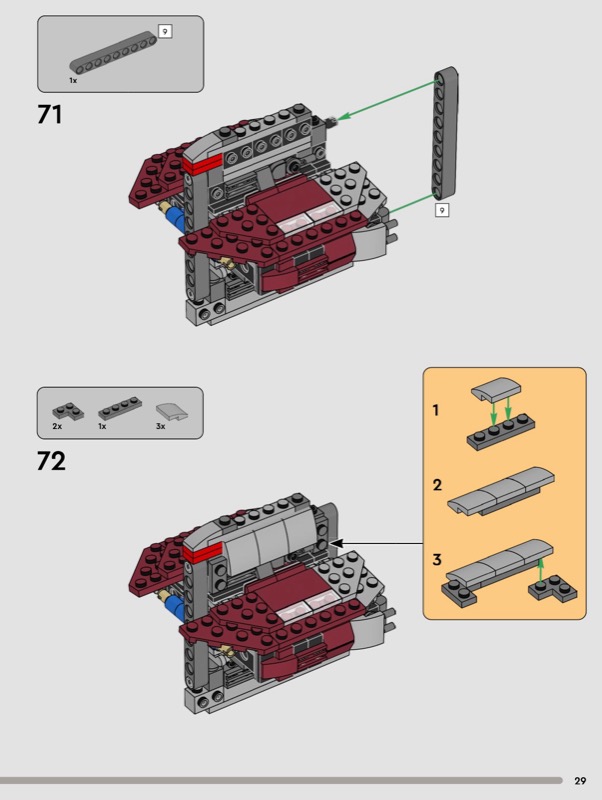 9
1x

71

9

2x 1x 3x

72

1

2

3

29