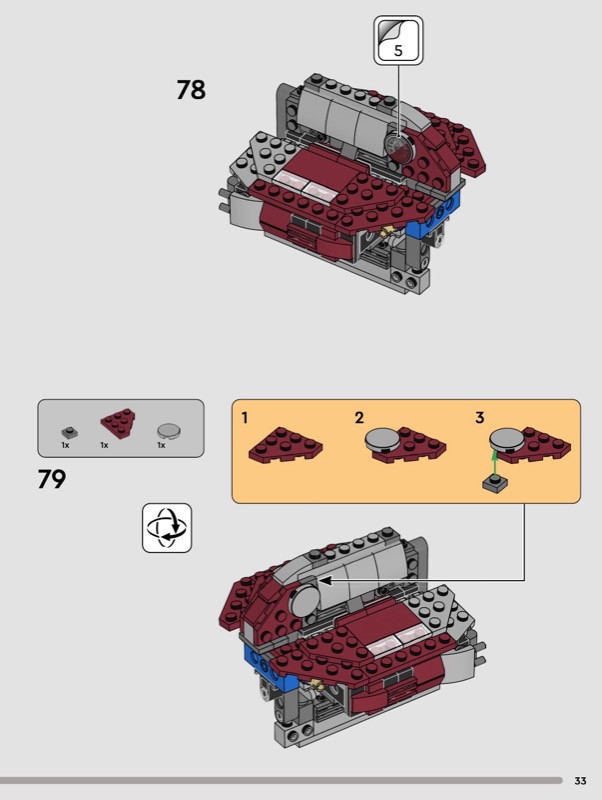 5

78

1x
1x
1x

79

1
2
3

33