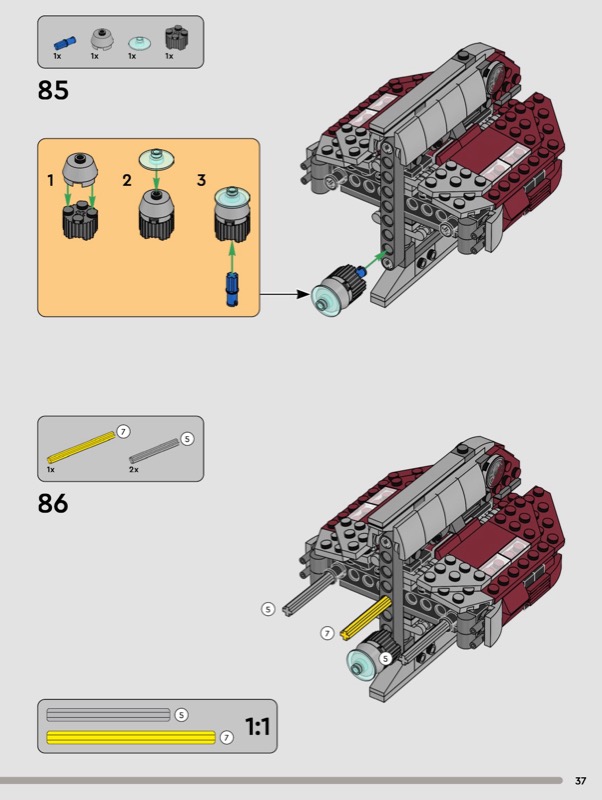 1x 1x 1x 1x

85

1

2

3

7

5

1x 2x

86

5

7

5

5

7

1:1

37