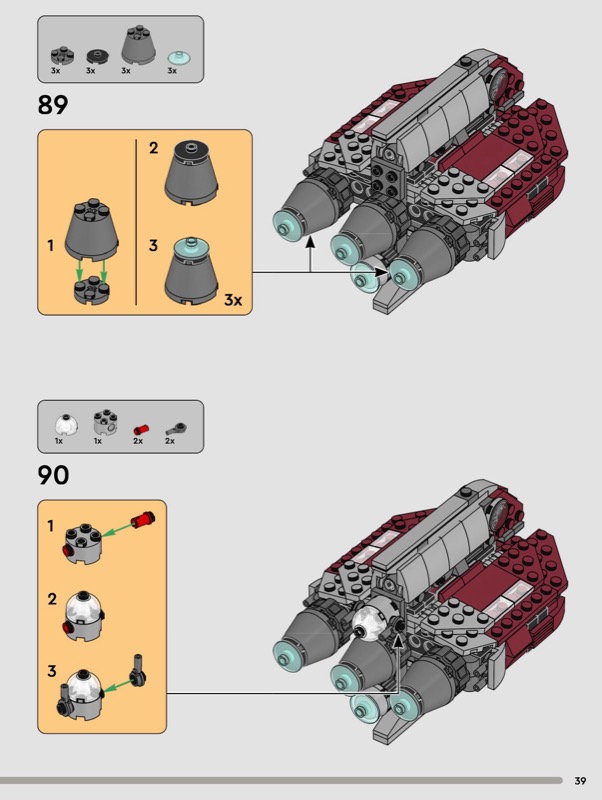 3x 3x 3x 3x

89

1

2

3

3x

1x 1x 2x 2x

90

1

2

3

39