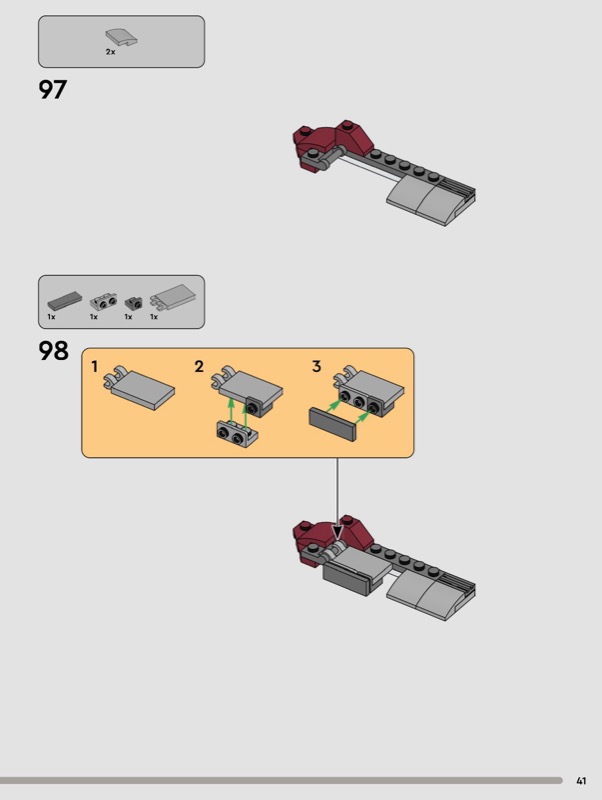 2x

97

1x 1x 1x 1x

98

1

2

3

41