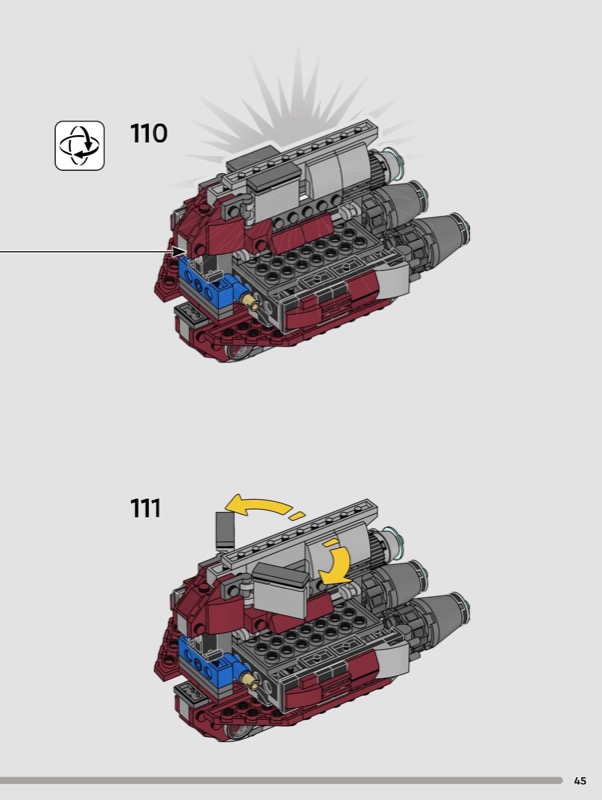 110

111

45