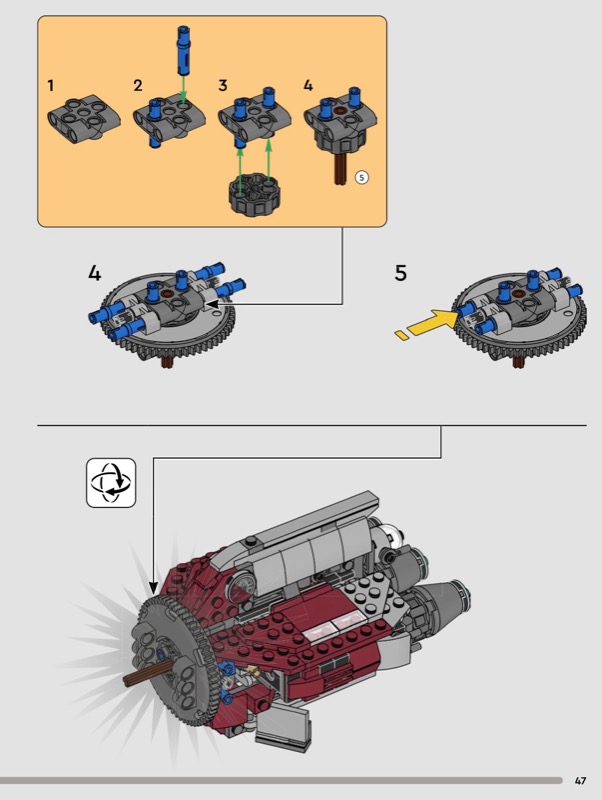 1
2
3
4
5
4
5
47