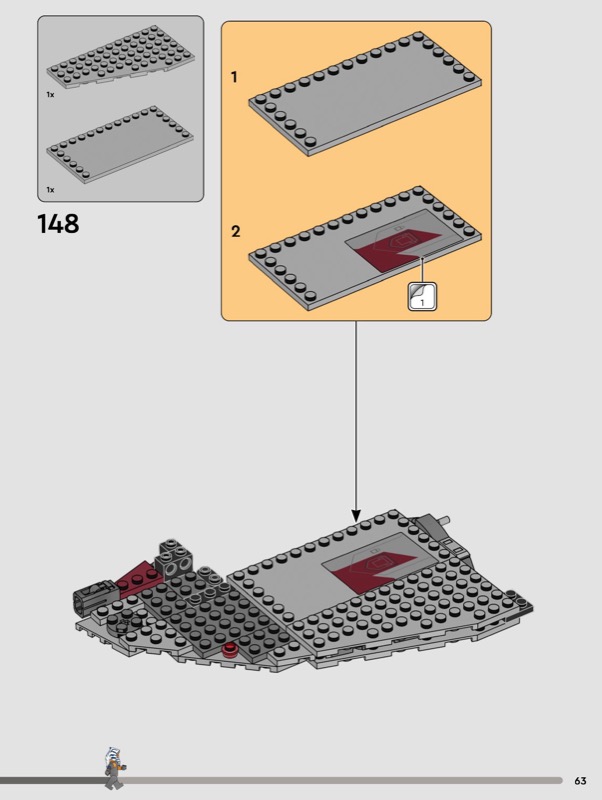 1x

1x

148

1

2

1

63