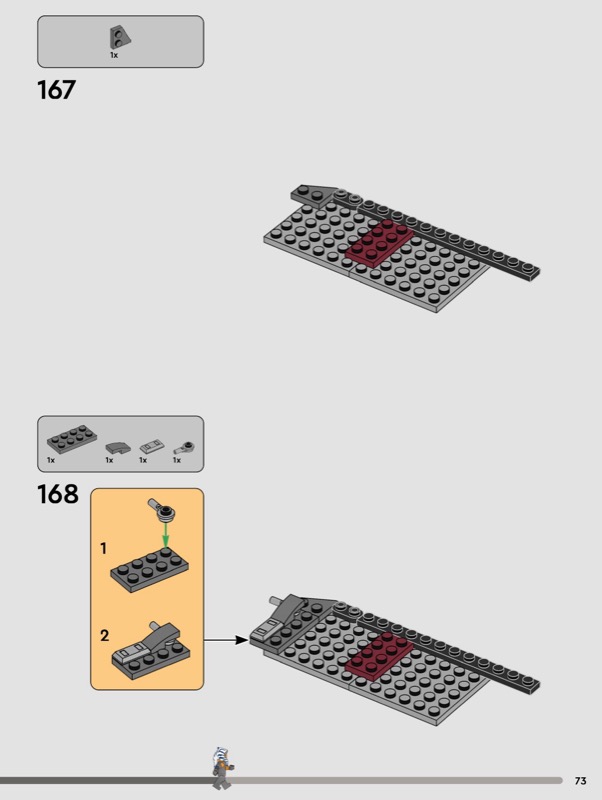 1x

167

1x 1x 1x 1x

168

1

2

73