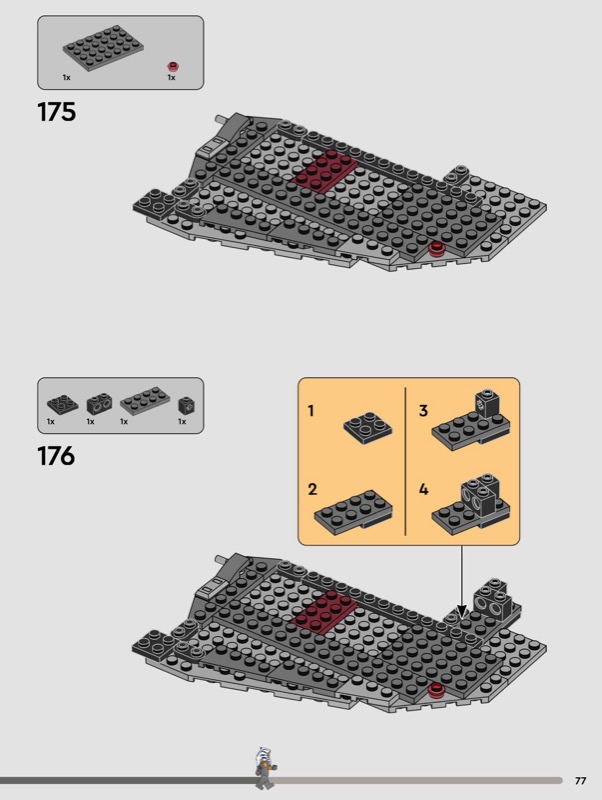 1x
1x

175

1x
1x
1x
1x

176

1
2
3
4

77