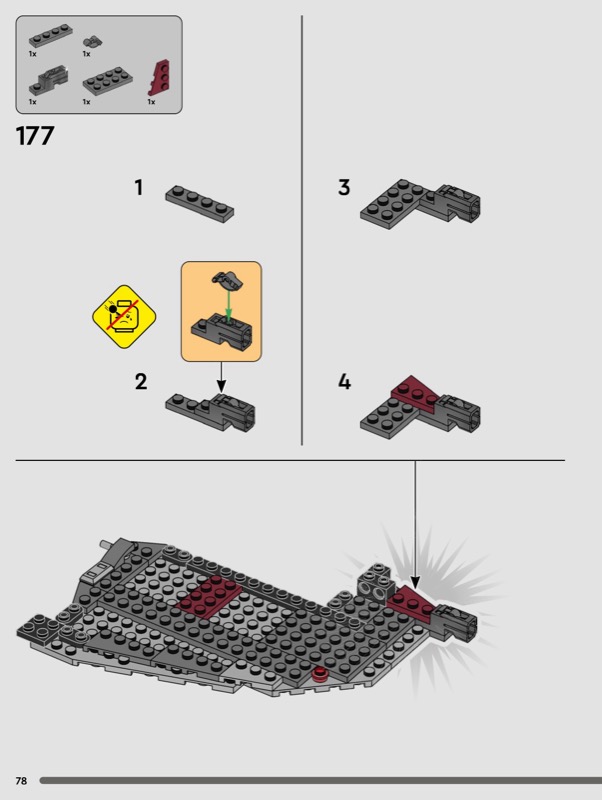 1x
1x
1x
1x
1x

177

1

2

3

4

78