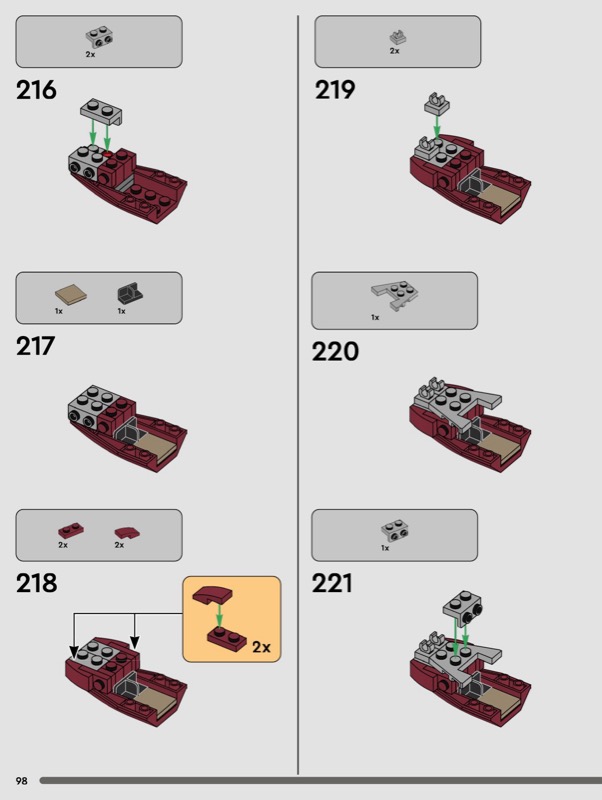 2x

216

1x 1x

217

2x 2x

218

2x

2x

219

1x

220

1x

221

98