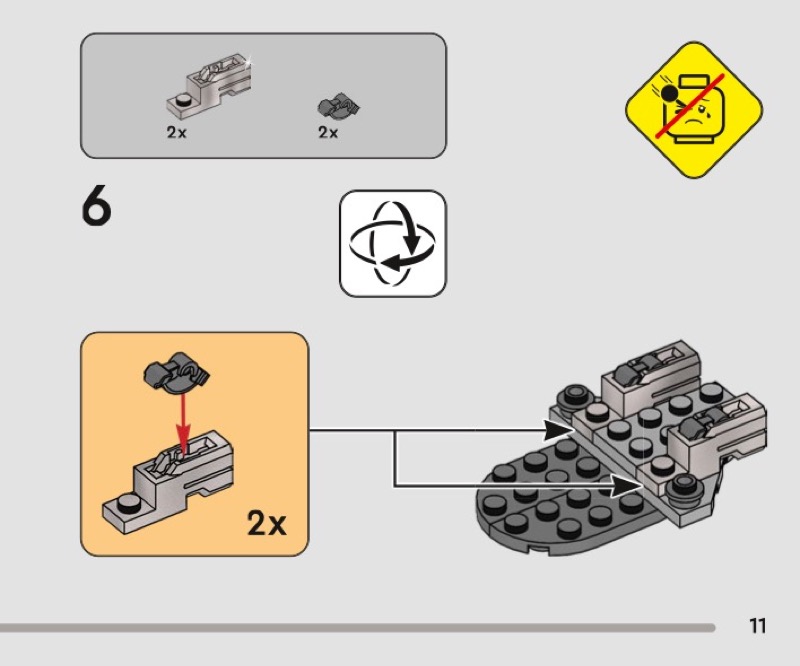 2x
2x

6

2x

11