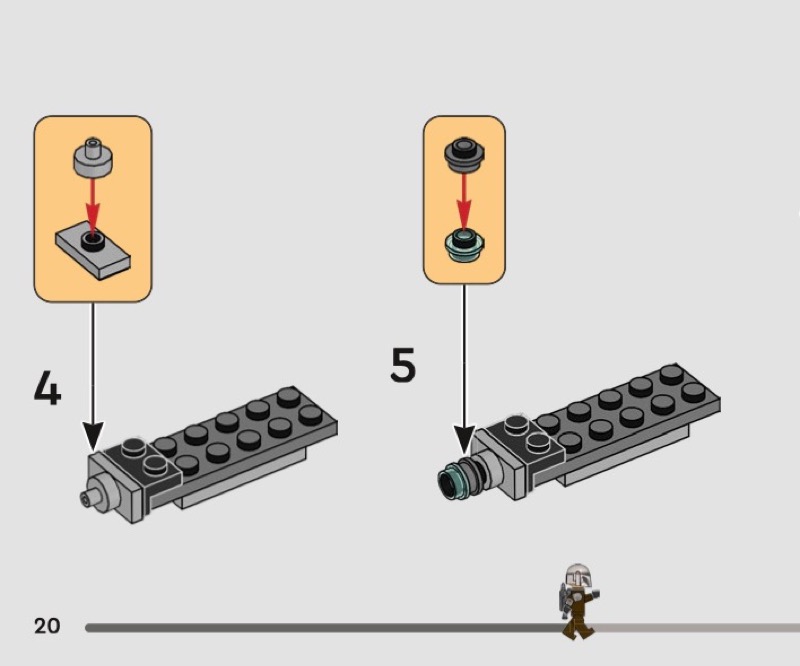 4

5

20