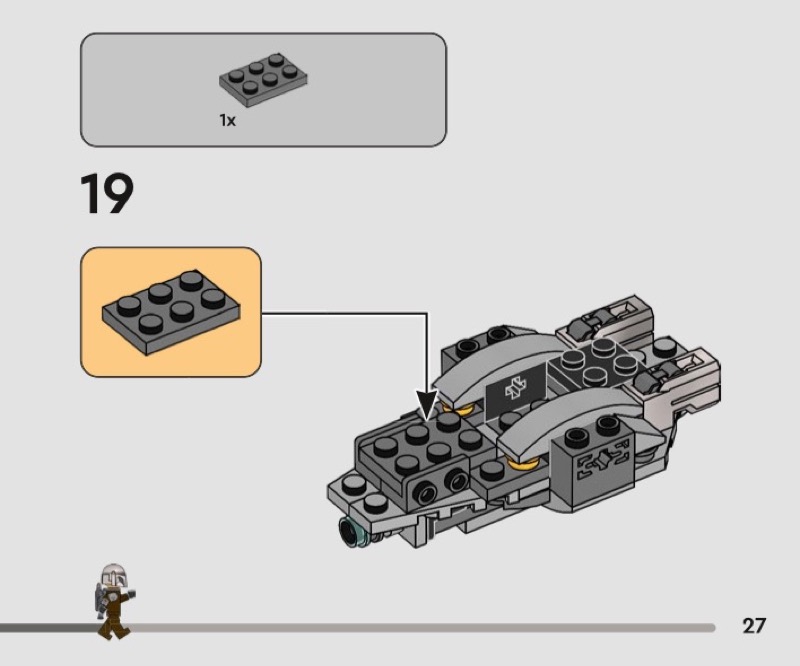 1x

19

27