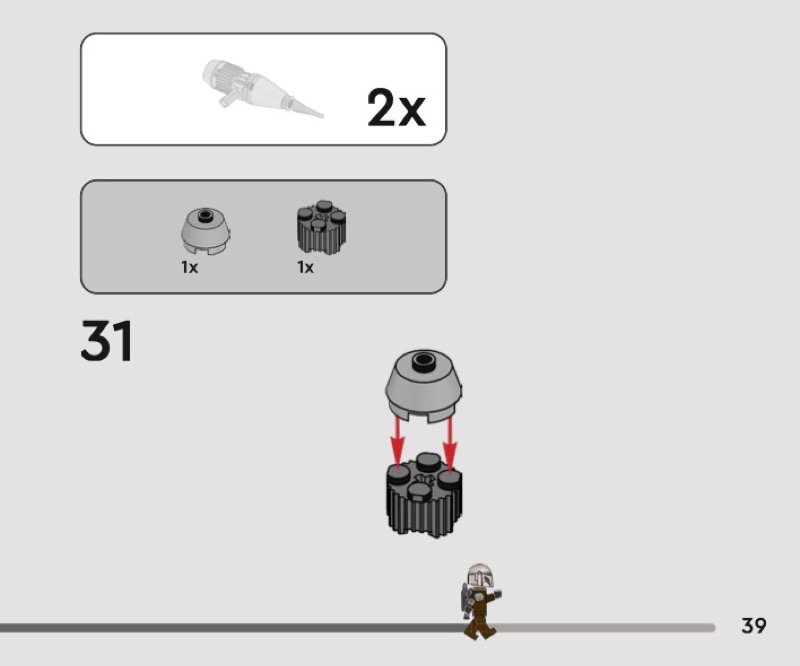 2x

1x 1x

31

39