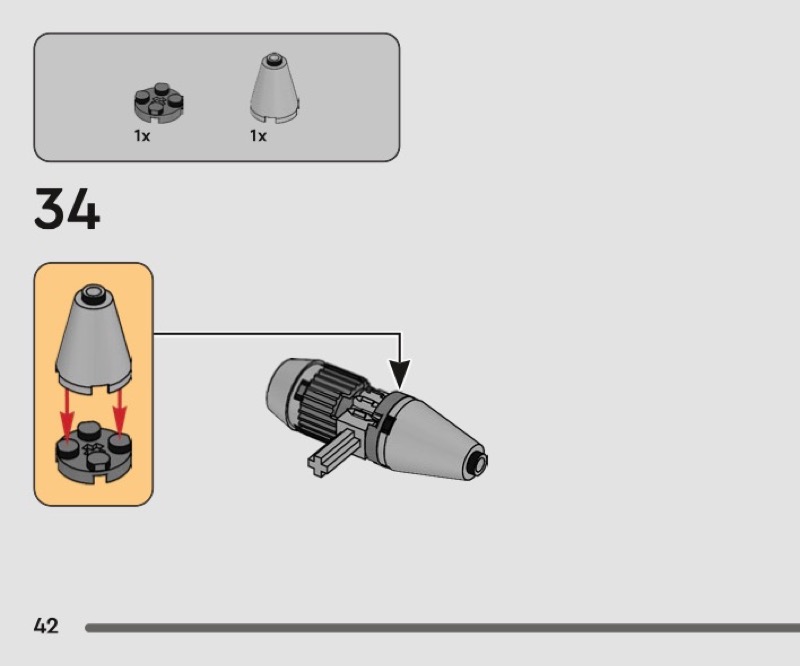 1x 1x

34

42