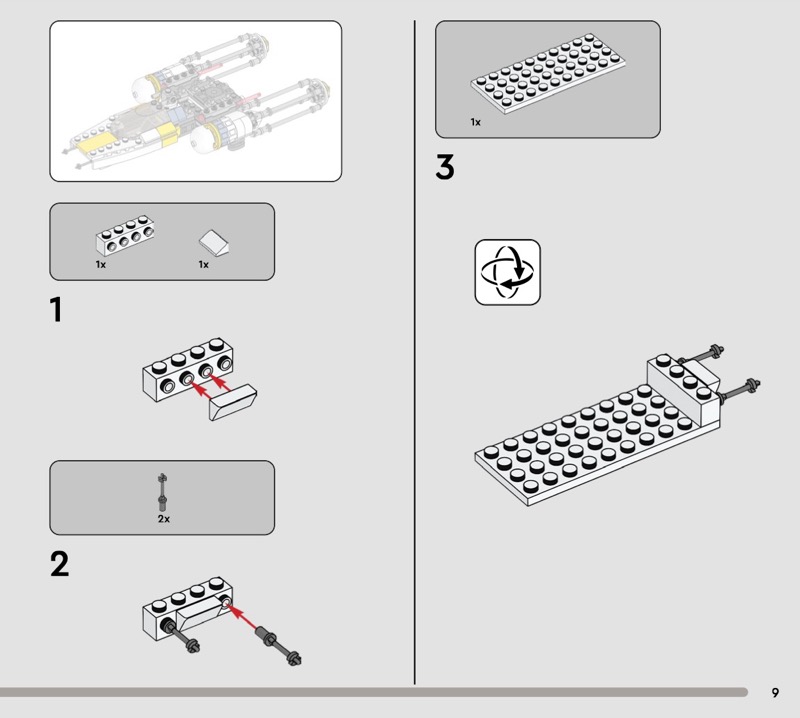 1x

1x

1

2x

2

1x

3

9