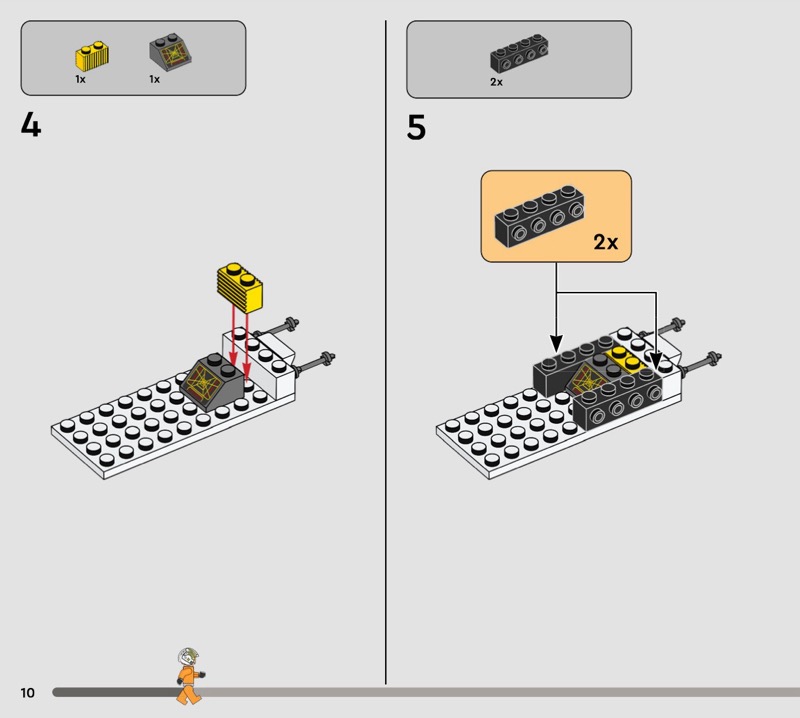 1x 1x

4

2x

5

2x

10