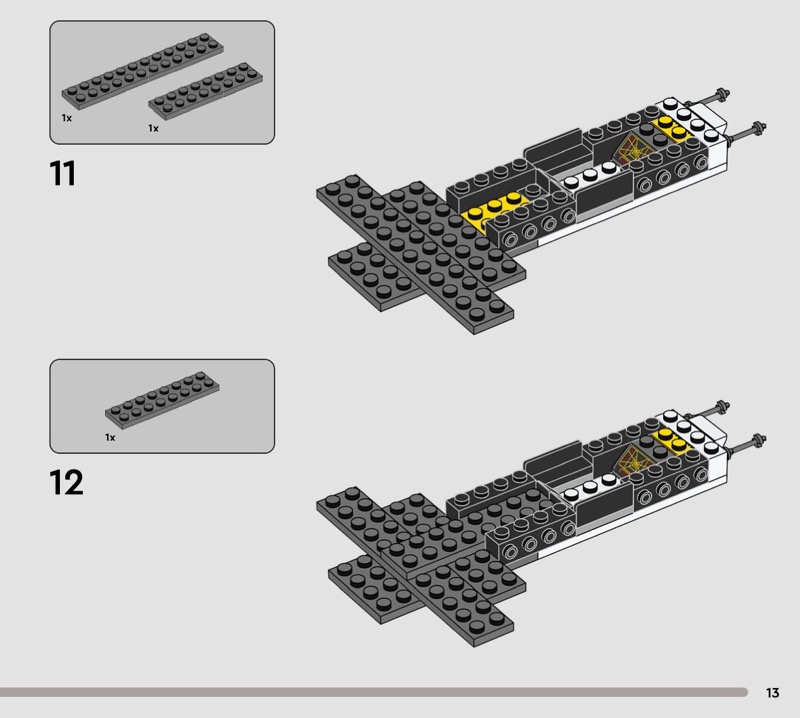 1x
1x

11

1x

12

13