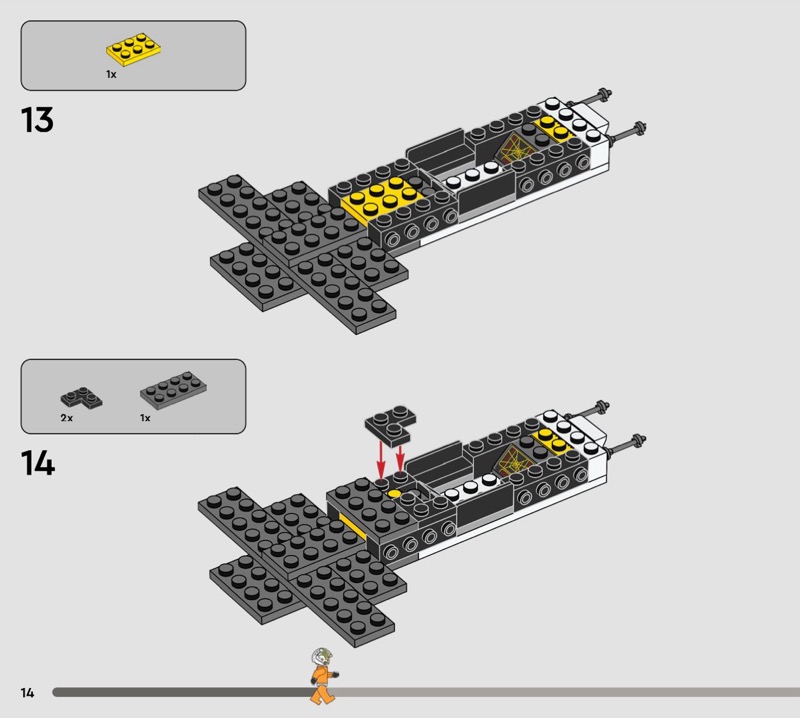 1x

13

2x

1x

14

14