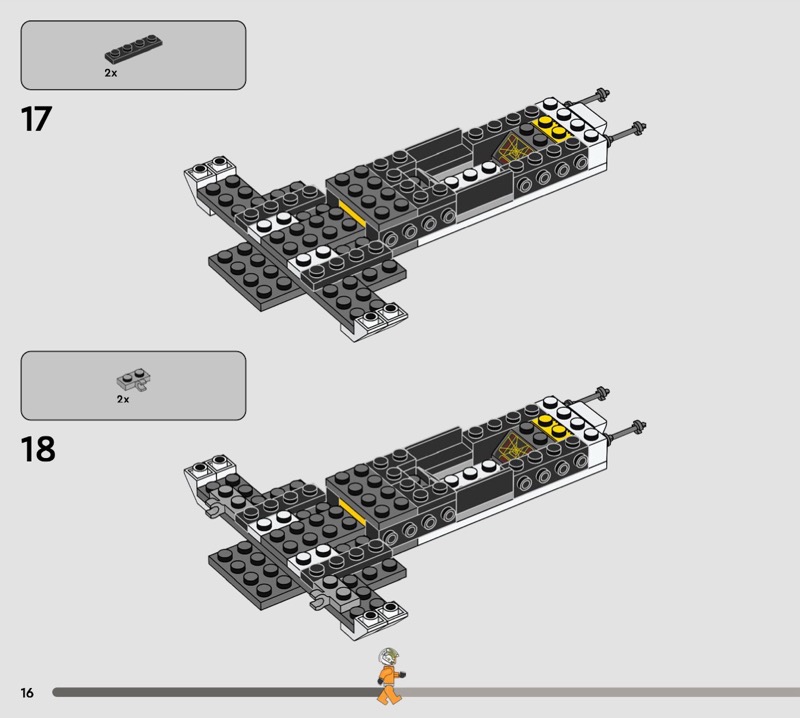 2x

17

2x

18

16