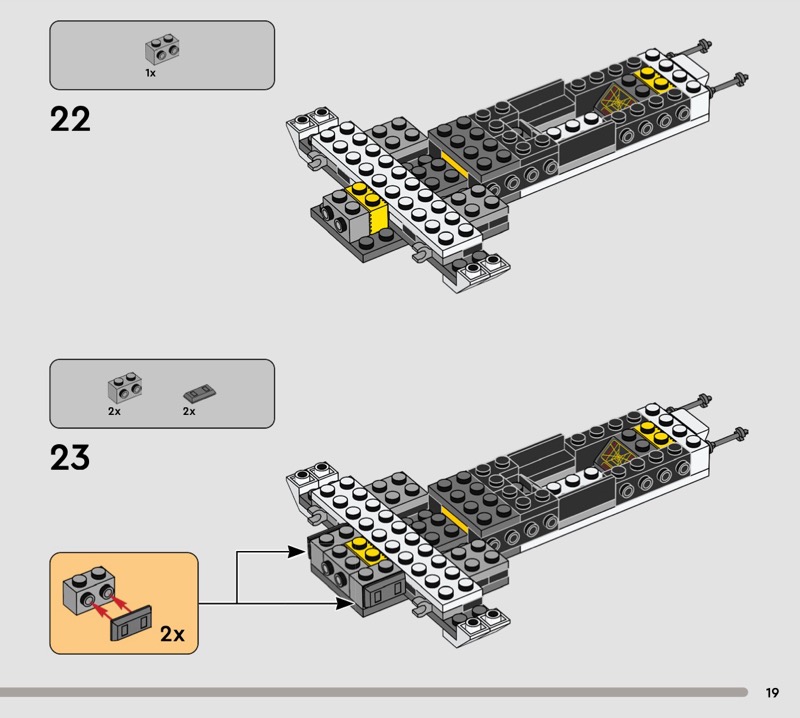 1x

22

2x 2x

23

2x

19