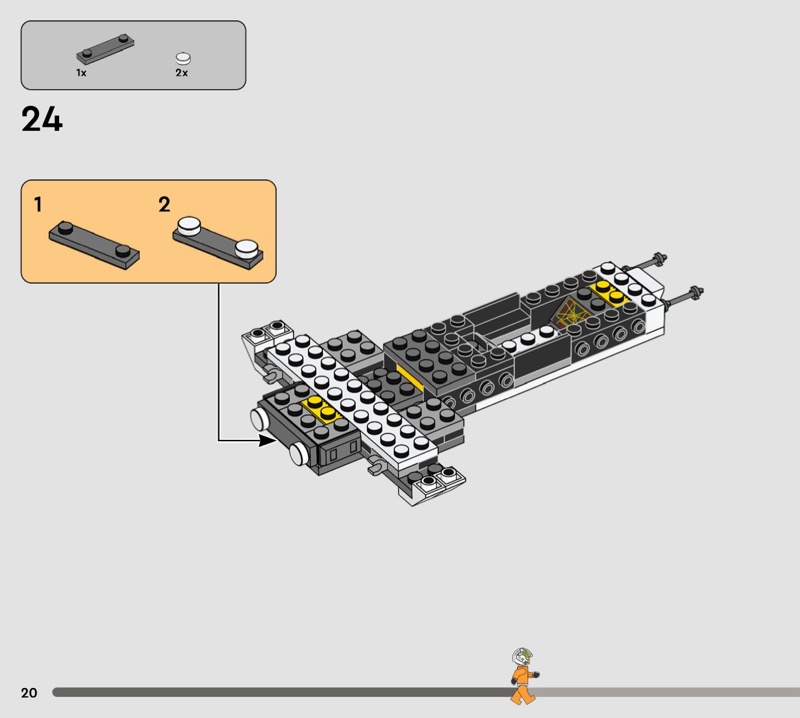 1x
2x

24

1
2

20