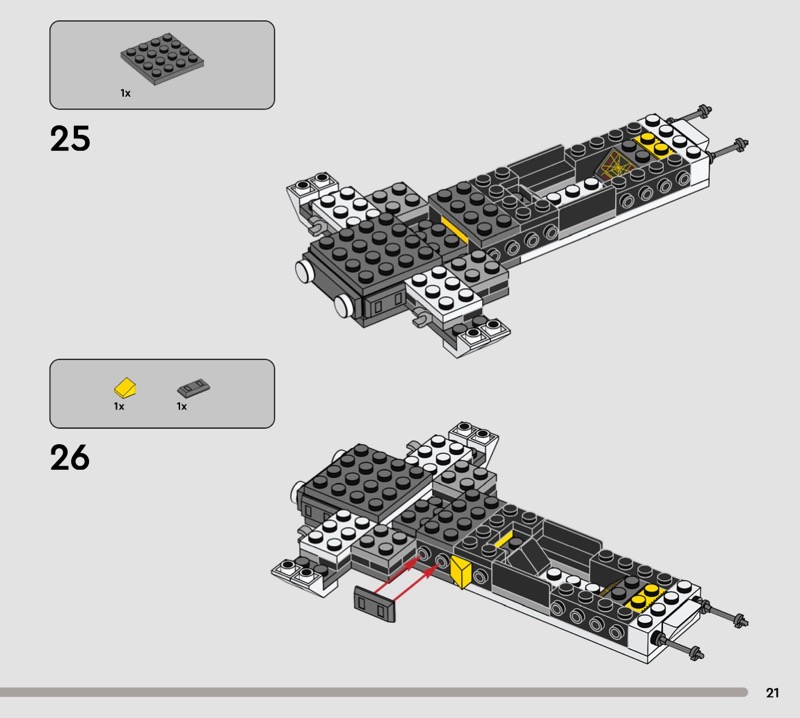 1x

25

1x 1x

26

21