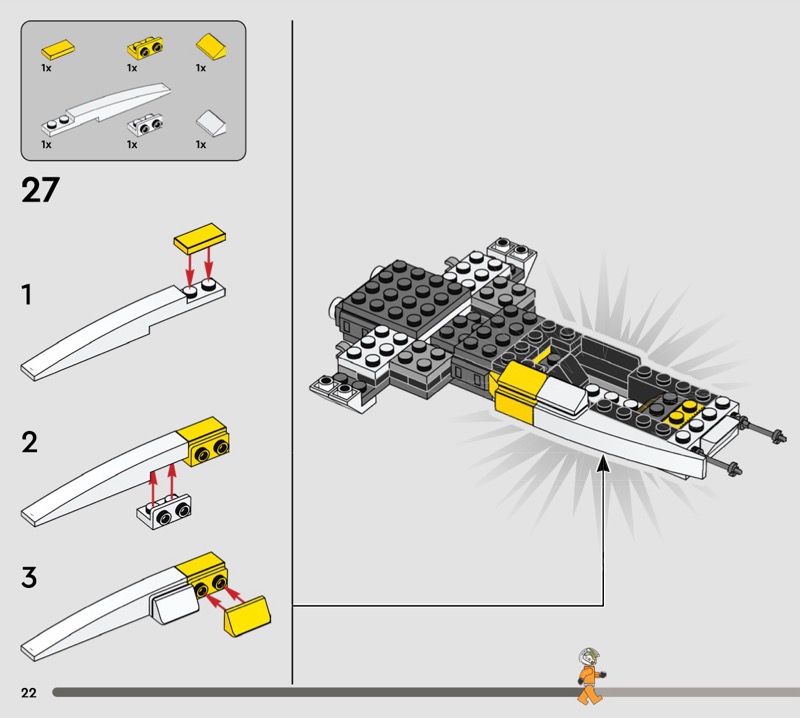 1x
1x
1x
1x
1x
1x

27

1

2

3

22