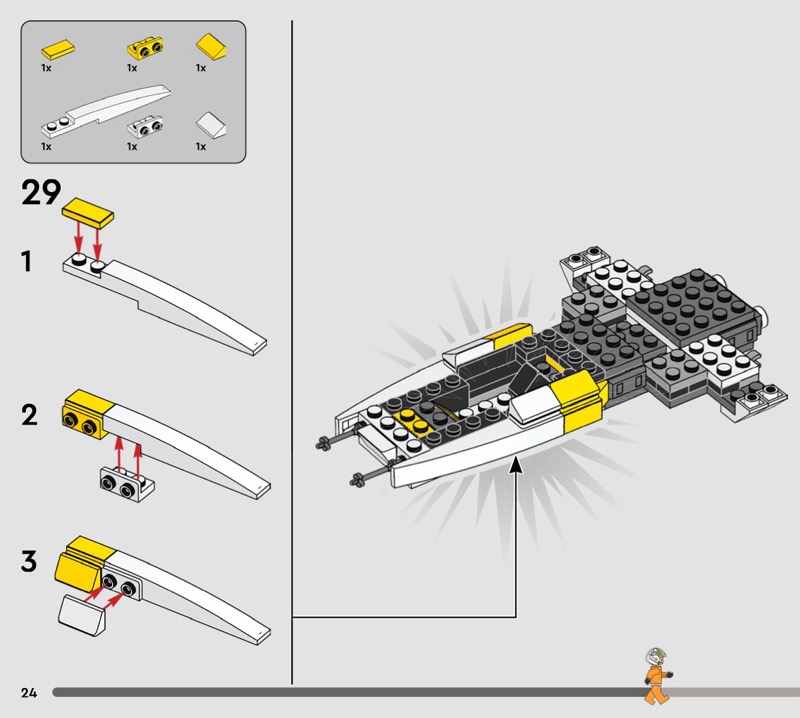 1x 1x 1x

1x 1x 1x

29

1

2

3

24